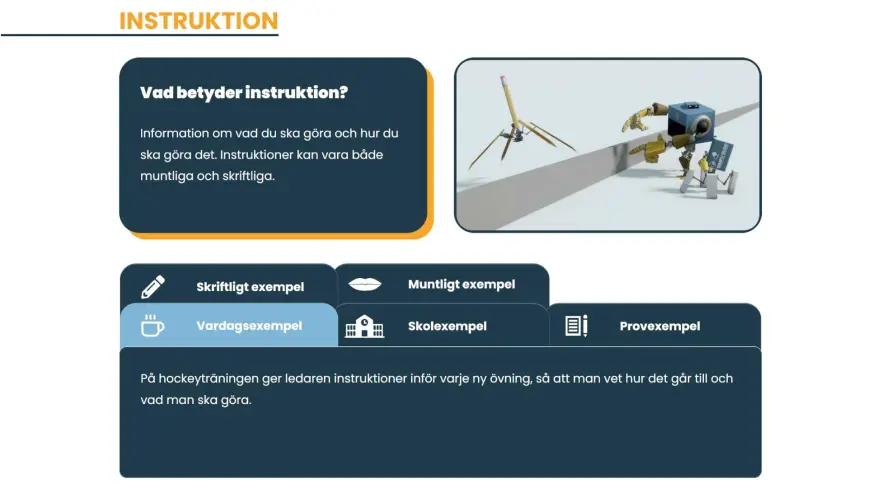 INSTRUKTION

Vad betyder instruktion?

Information om vad du ska göra och hur du ska göra det. Instruktioner kan vara både muntliga och skriftliga.

Skriftligt exempel

Muntligt exempel

Vardagsexempel

Skolexempel

Provexempel

På hockeyträningen ger ledaren instruktioner inför varje ny övning, så att man vet hur det går till och vad man ska göra.